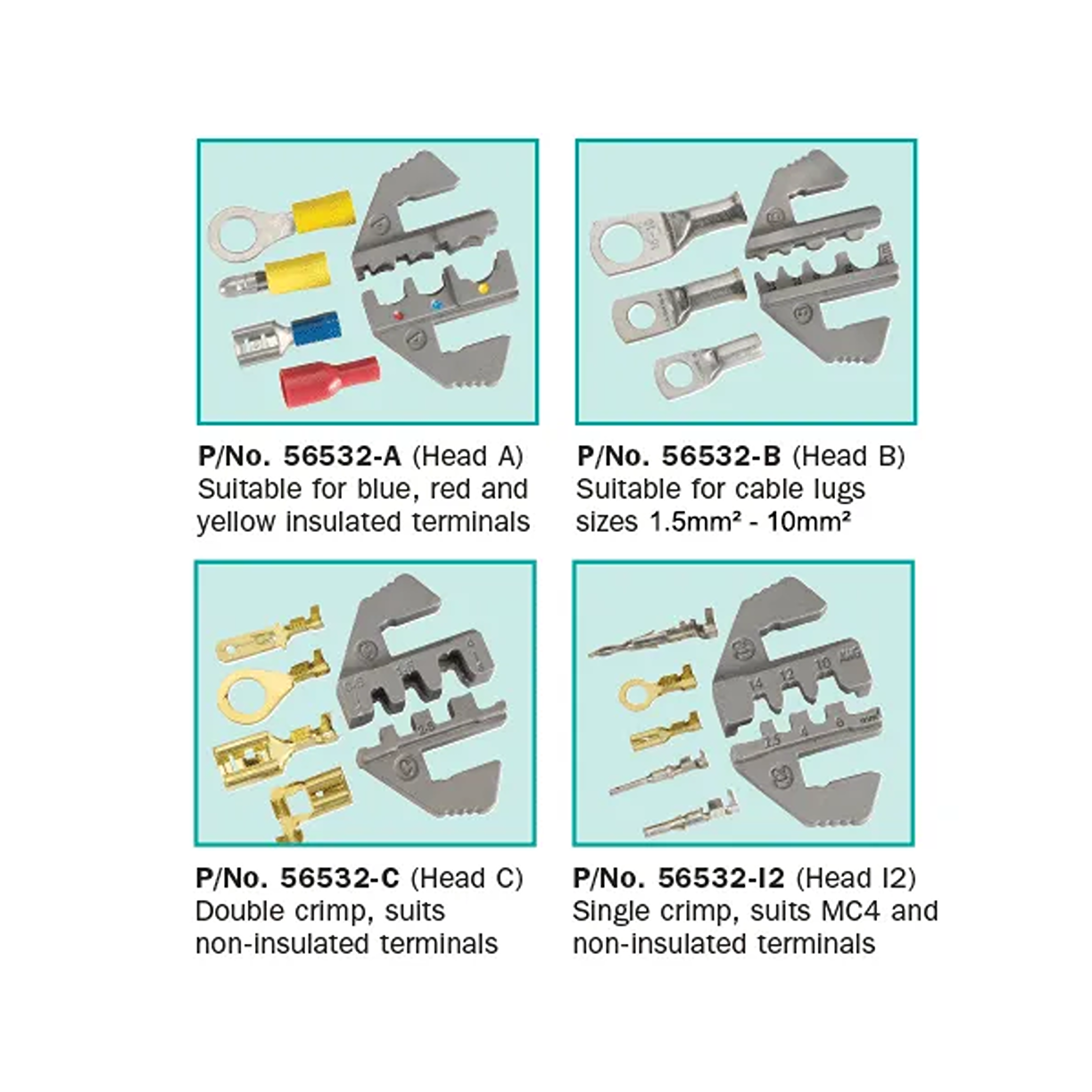 P/No. 56532-A (Head A)
Suitable for blue, red and yellow insulated terminals

P/No. 56532-B (Head B)
Suitable for cable lugs sizes 1.5mm² - 10mm²

P/No. 56532-C (Head C)
Double crimp, suits non-insulated terminals

P/No. 56532-I2 (Head I2)
Single crimp, suits MC4 and non-insulated terminals